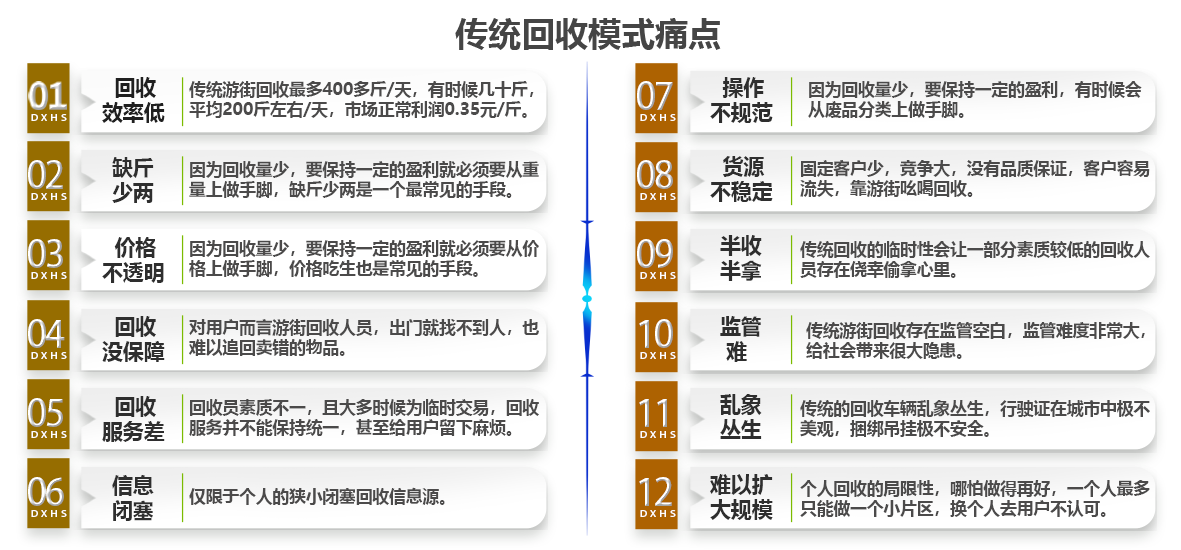 传统回收模式痛点

01
DXHS
回收
效率低
传统游街回收最多400多斤/天，有时候几十斤，平均200斤左右/天，市场正常利润0.35元/斤。

02
DXHS
缺斤
少两
因为回收量少，要保持一定的盈利就必须要从重量上做手脚，缺斤少两是一个最常见的手段。

03
DXHS
价格
不透明
因为回收量少，要保持一定的盈利就必须要从价格上做手脚，价格吃生也是常见的手段。

04
DXHS
回收
没保障
对用户而言游街回收人员，出门就找不到人，也难以追回卖错的物品。

05
DXHS
回收
服务差
回收员素质不一，且大多时候为临时交易，回收服务并不能保持统一，甚至给用户留下麻烦。

06
DXHS
信息
闭塞
仅限于个人的狭小闭塞回收信息源。

07
DXHS
操作
不规范
因为回收量少，要保持一定的盈利，有时候会从废品分类上做手脚。

08
DXHS
货源
不稳定
固定客户少，竞争大，没有品质保证，客户容易流失，靠游街吆喝回收。

09
DXHS
半收
半拿
传统回收的临时性会让一部分素质较低的回收人员存在侥幸偷拿心里。

10
DXHS
监管
难
传统游街回收存在监管空白，监管难度非常大，给社会带来很大隐患。

11
DXHS
乱象
丛生
传统的回收车辆乱象丛生，行驶证在城市中极不美观，捆绑吊挂极不安全。

12
DXHS
难以扩
大规模
个人回收的局限性，哪怕做得再好，一个人最多只能做一个小片区，换个人去用户不认可。